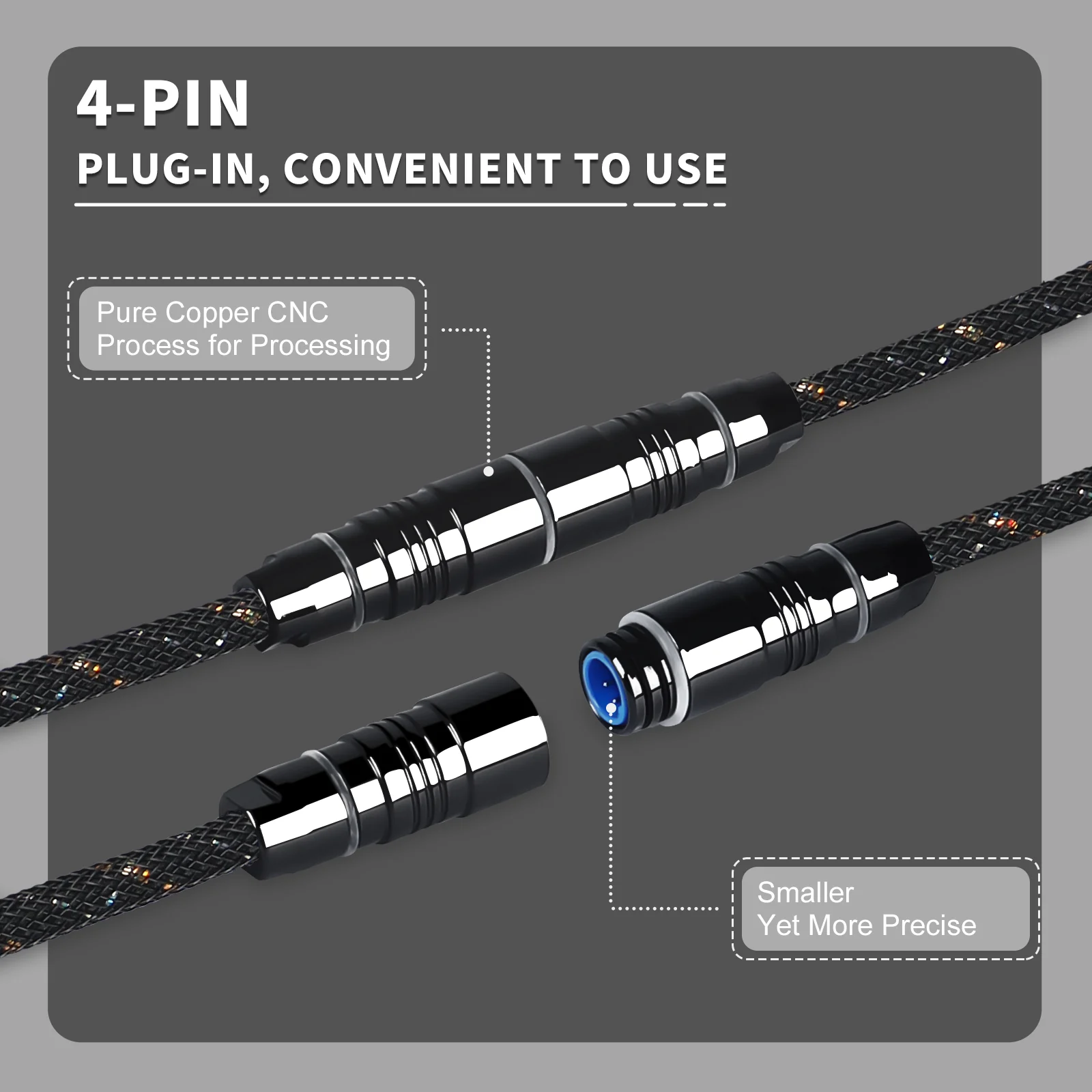 4-PIN
PLUG-IN, CONVENIENT TO USE

Pure Copper CNC
Process for Processing

Smaller
Yet More Precise